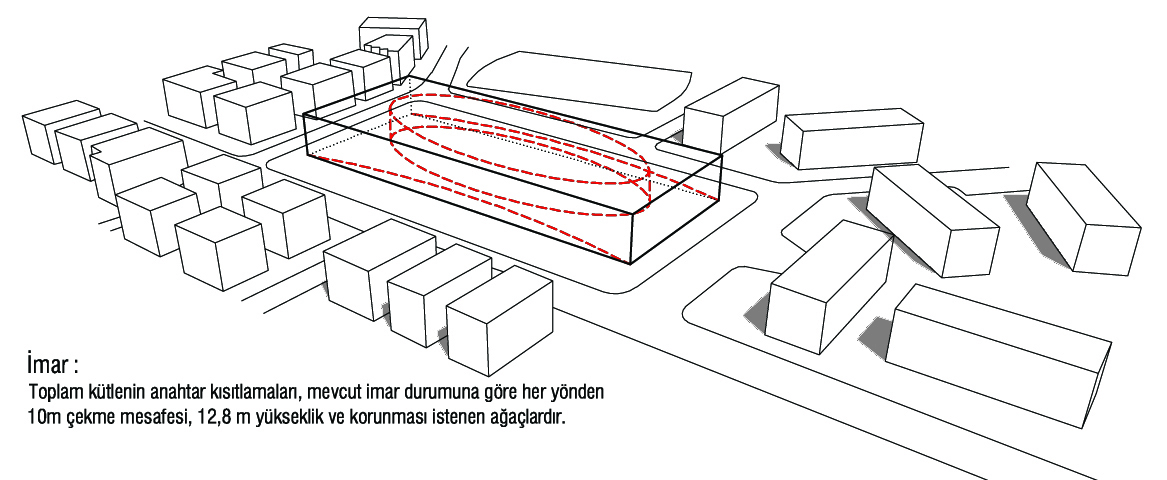 İmar :
Toplam kütlenin anahtar kısıtlamaları, mevcut imar durumuna göre her yönden 10m çekme mesafesi, 12,8 m yükseklik ve korunması istenen ağaçlardır.